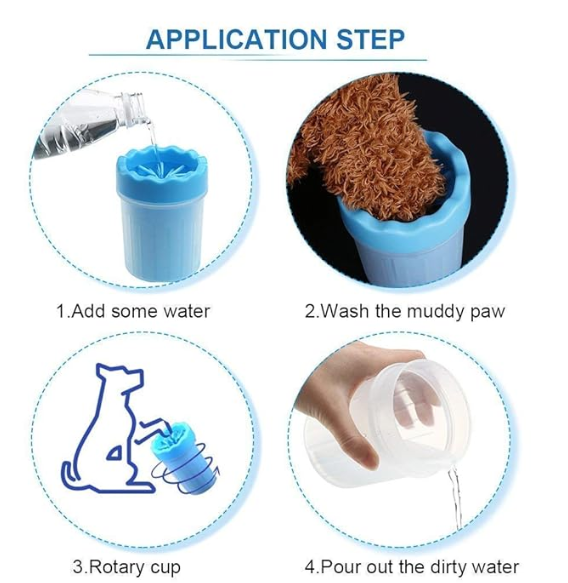 APPLICATION STEP

1.Add some water

2.Wash the muddy paw

3.Rotary cup

4.Pour out the dirty water